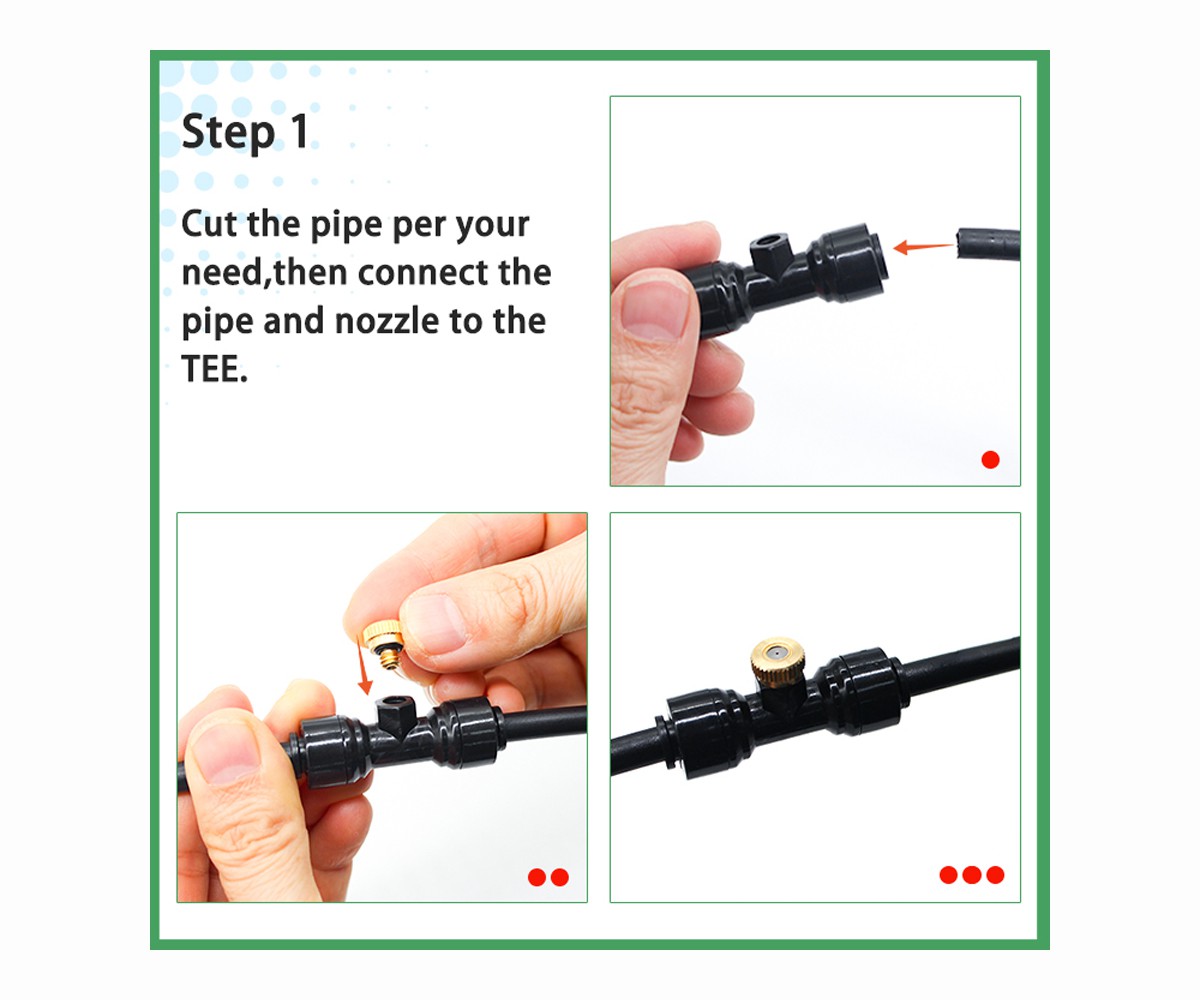 Step 1

Cut the pipe per your need,then connect the pipe and nozzle to the TEE.